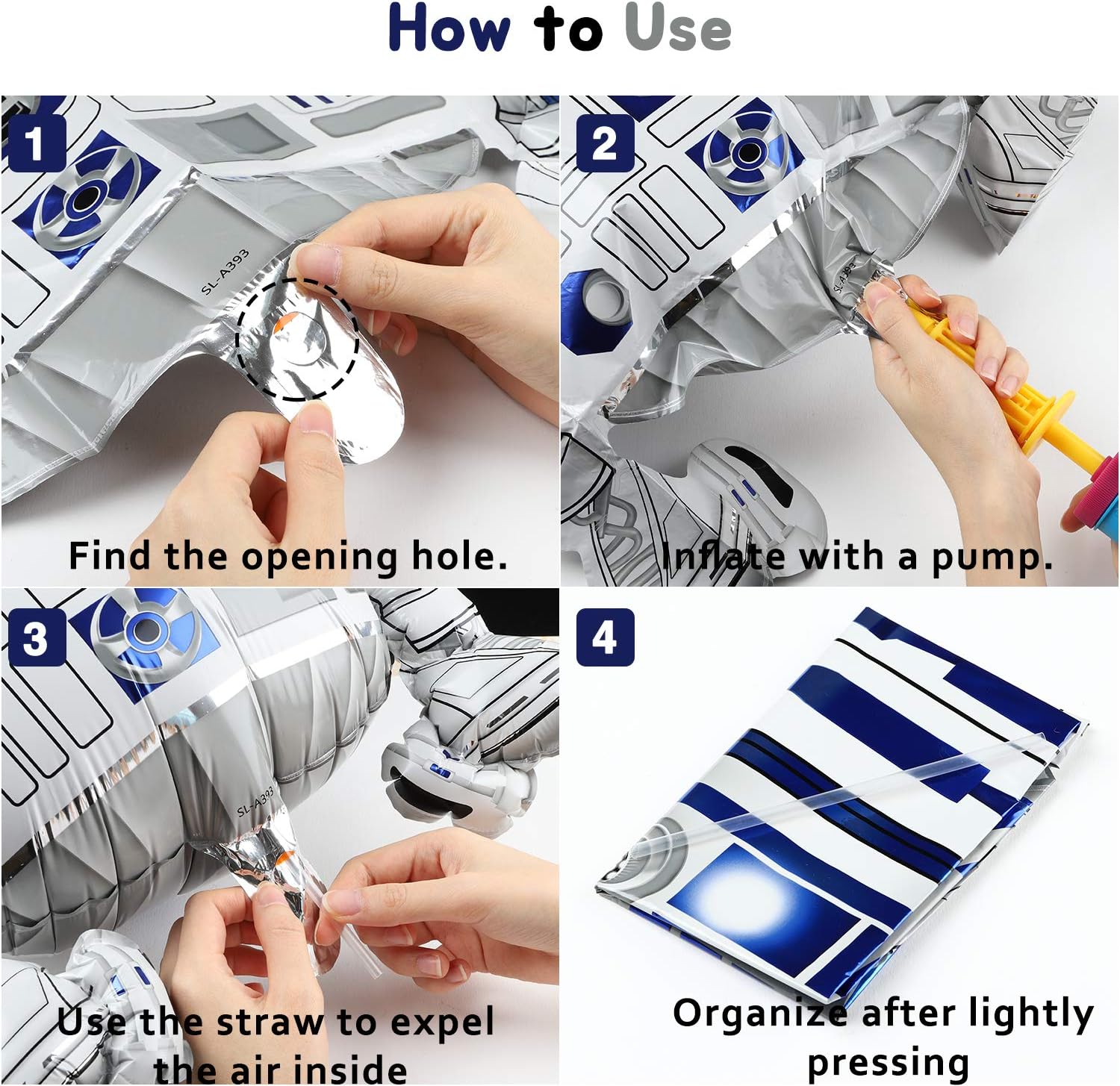 How to Use

1

SL-A393

Find the opening hole.

2

SL-A393

Inflate with a pump.

3

SL-A393

Use the straw to expel the air inside

4

Organize after lightly pressing