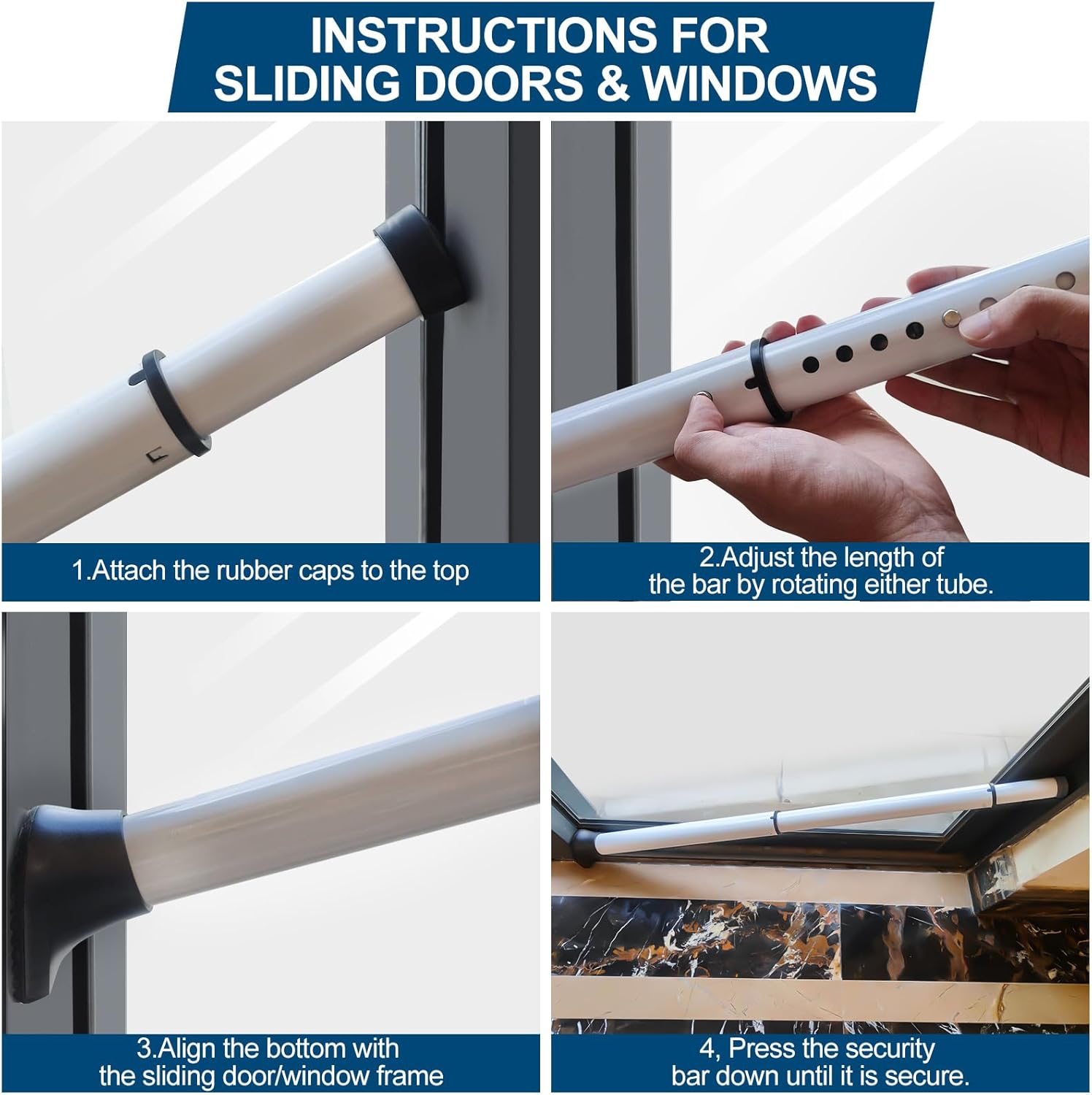 INSTRUCTIONS FOR SLIDING DOORS & WINDOWS

1.Attach the rubber caps to the top

2.Adjust the length of the bar by rotating either tube.

3.Align the bottom with the sliding door/window frame

4, Press the security bar down until it is secure.