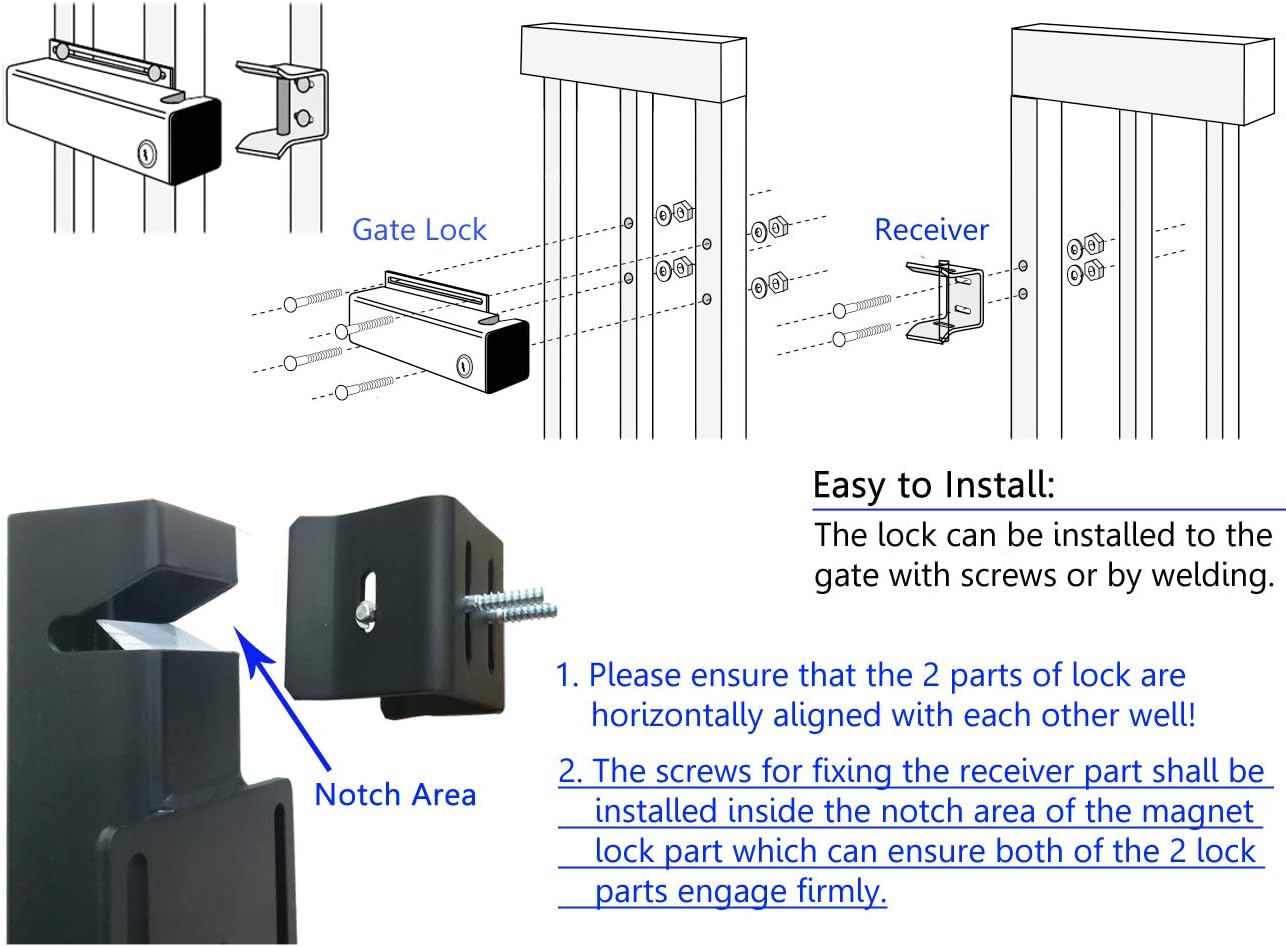 Gate Lock

Receiver

Easy to Install:

The lock can be installed to the gate with screws or by welding.

Notch Area

1. Please ensure that the 2 parts of lock are horizontally aligned with each other well!

2. The screws for fixing the receiver part shall be installed inside the notch area of the magnet lock part which can ensure both of the 2 lock parts engage firmly.