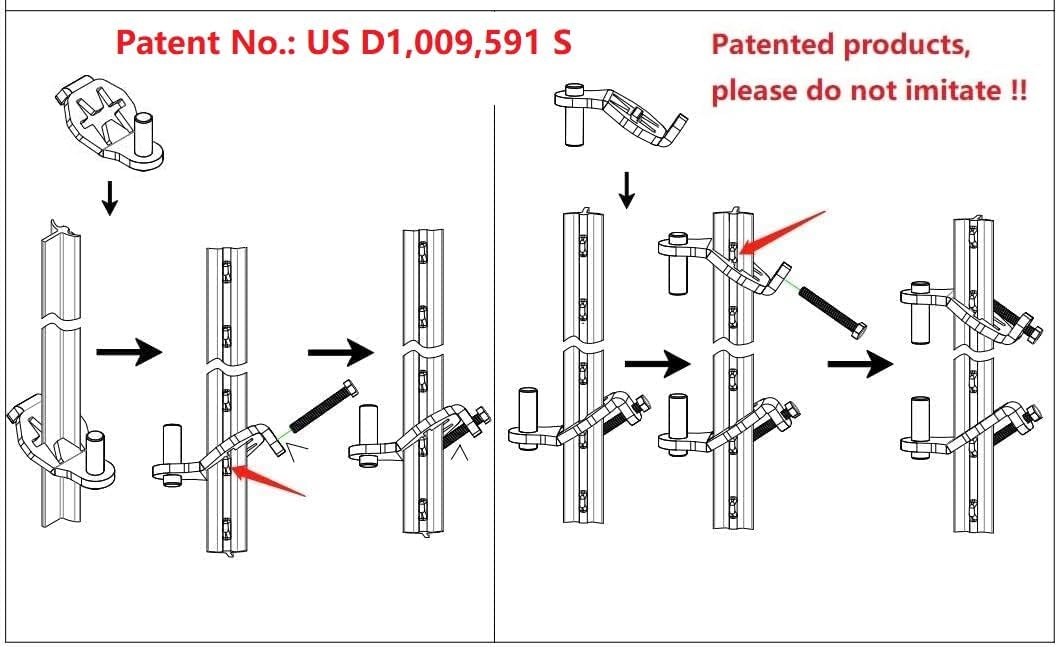 Patent No.: US D1,009,591 S

Patented products, please do not imitate !!