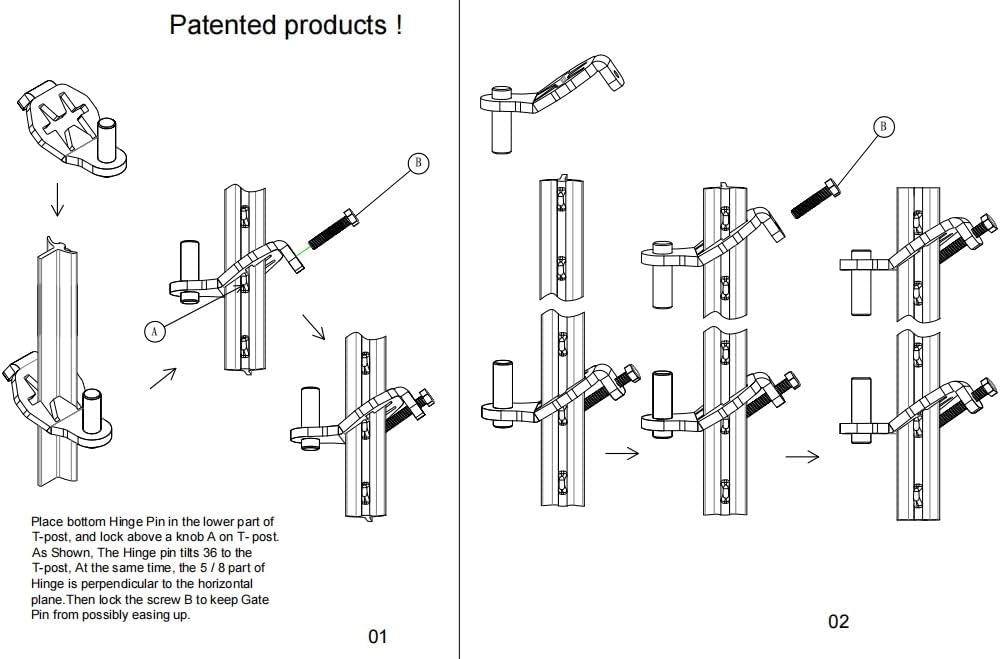 Patented products !

B

A

Place bottom Hinge Pin in the lower part of T-post, and lock above a knob A on T- post. As Shown, The Hinge pin tilts 36 to the T-post, At the same time, the 5 / 8 part of Hinge is perpendicular to the horizontal plane.Then lock the screw B to keep Gate Pin from possibly easing up.

01

B

02