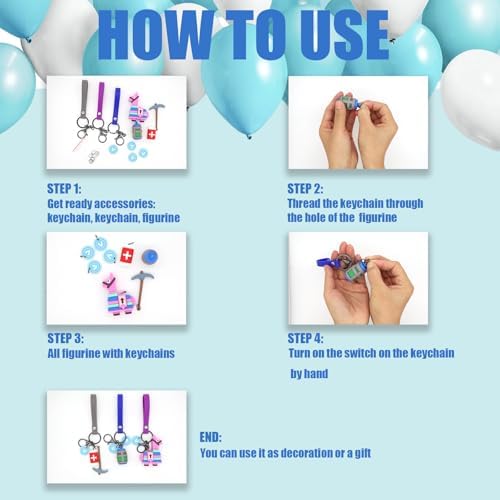 HOW TO USE

STEP 1:
Get ready accessories: keychain, keychain, figurine

STEP 2:
Thread the keychain through the hole of the figurine

STEP 3:
All figurine with keychains

STEP 4:
Turn on the switch on the keychain by hand

END:
You can use it as decoration or a gift